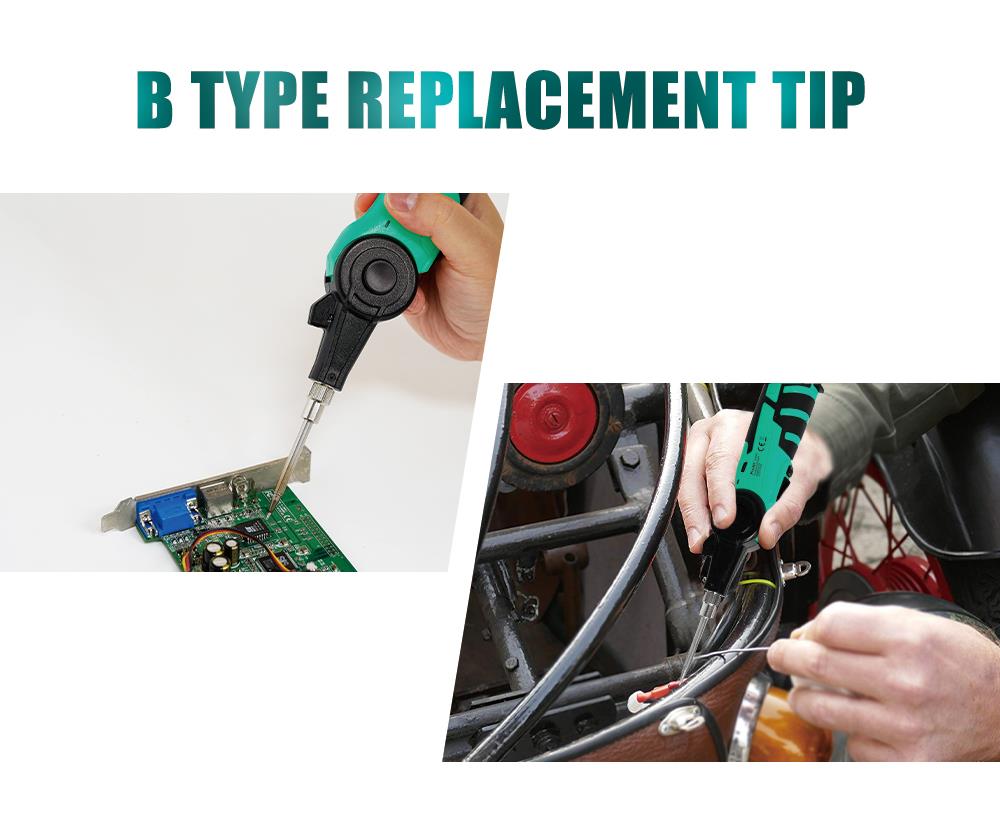 B TYPE REPLACEMENT TIP