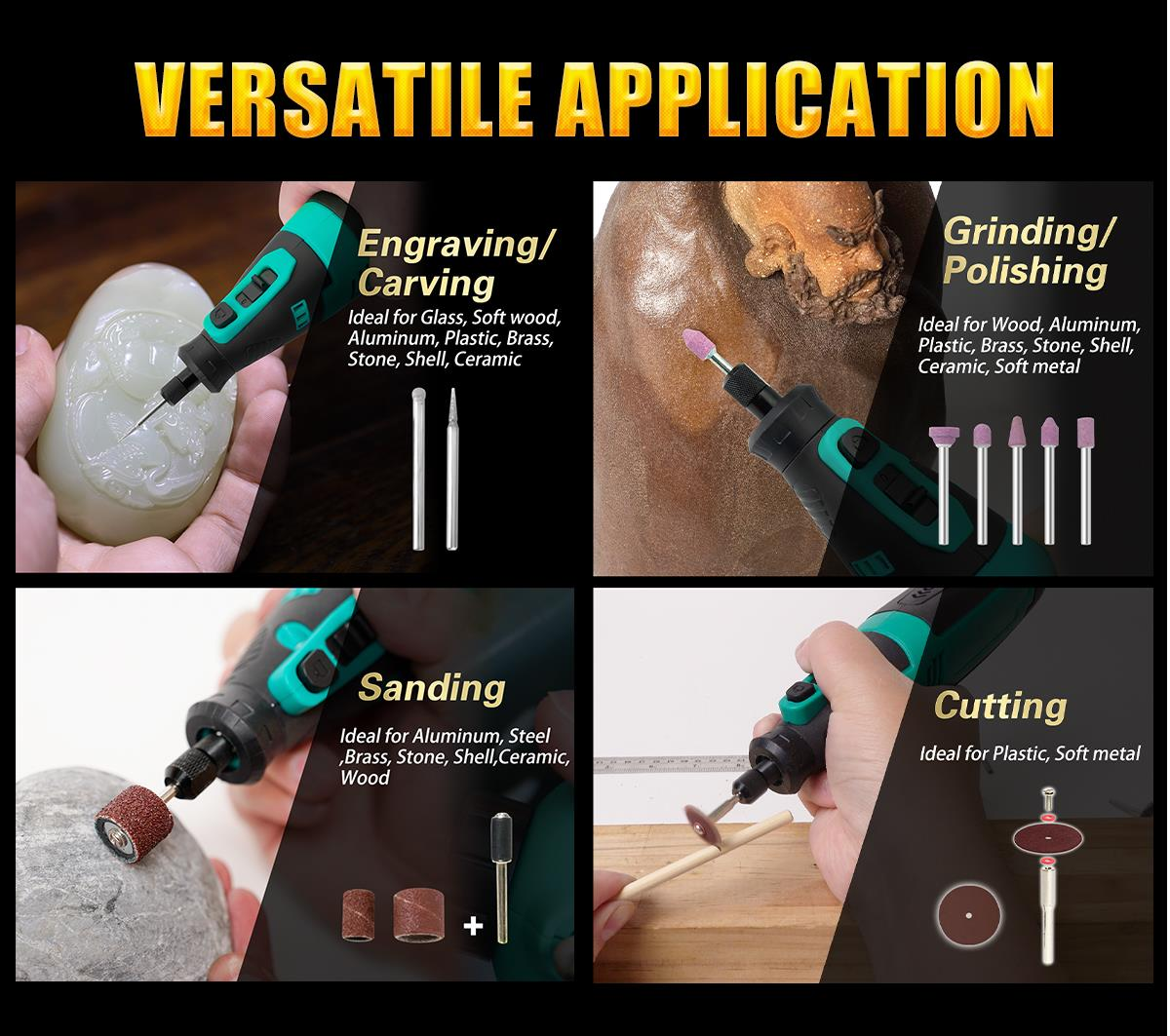 VERSATILE APPLICATION

Engraving/ Carving

Ideal for Glass, Soft wood, Aluminum, Plastic, Brass, Stone, Shell, Ceramic

Grinding/ Polishing

Ideal for Wood, Aluminum, Plastic, Brass, Stone, Shell, Ceramic, Soft metal

Sanding

Ideal for Aluminum, Steel ,Brass, Stone, Shell,Ceramic, Wood

+

Cutting

Ideal for Plastic, Soft metal